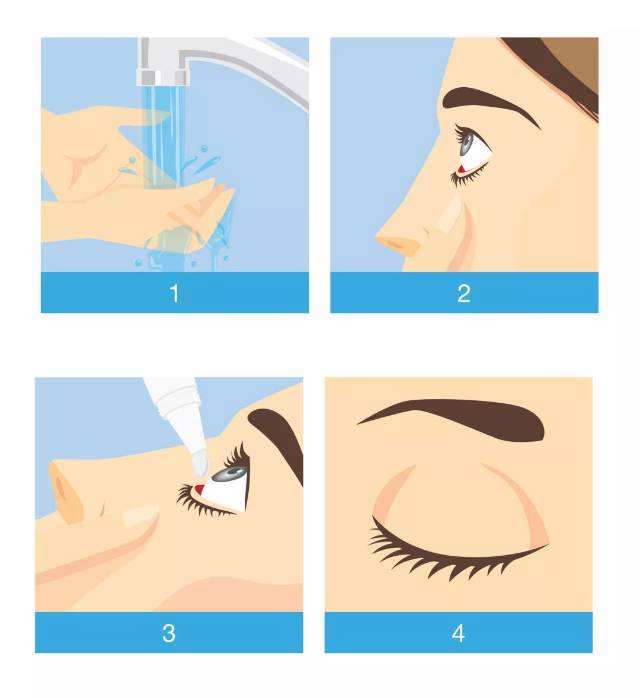 1

2

3

4